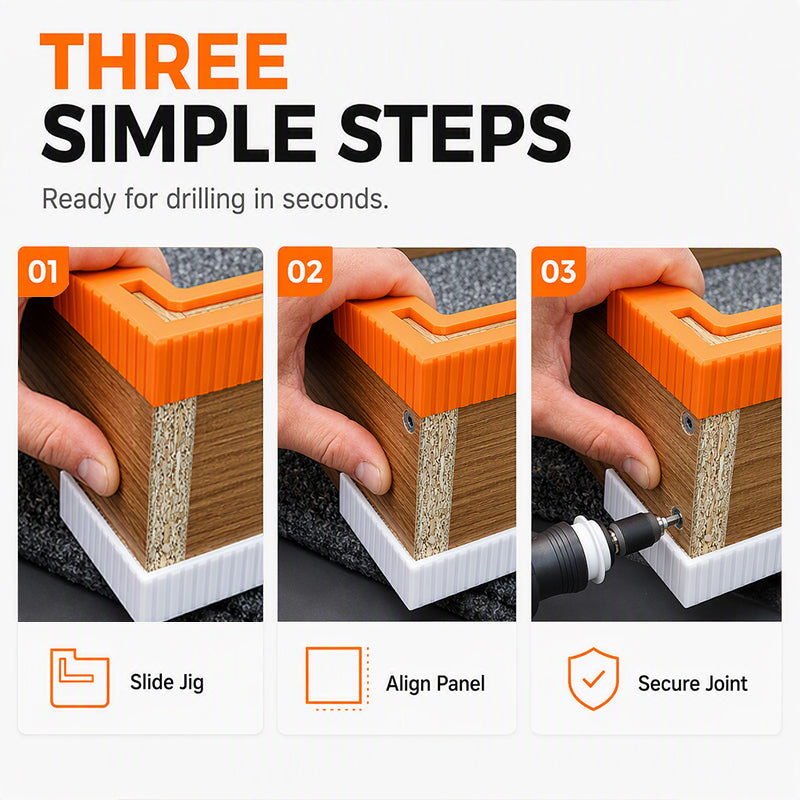 THREE
SIMPLE STEPS

Ready for drilling in seconds.

01

Slide Jig

02

Align Panel

03

Secure Joint