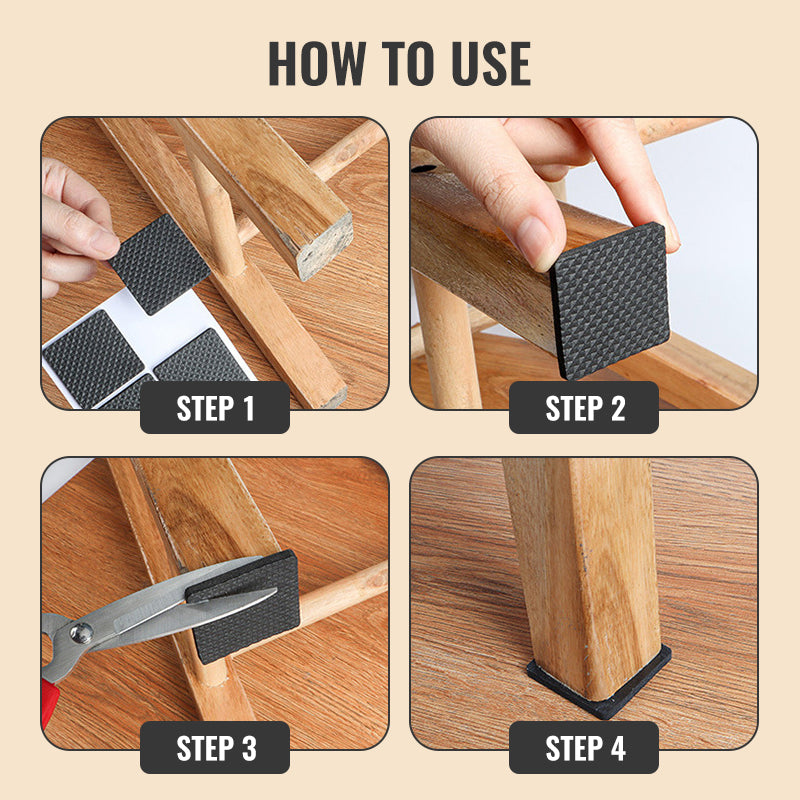 HOW TO USE

STEP 1

STEP 2

STEP 3

STEP 4