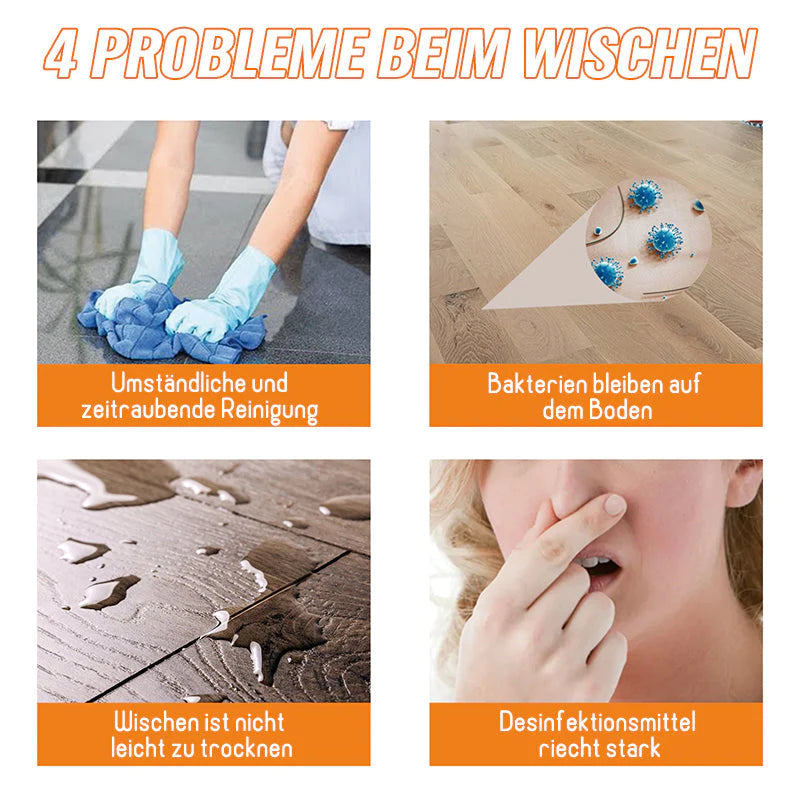 4 PROBLEME BEIM WISCHEN

Umständliche und zeitraubende Reinigung

Bakterien bleiben auf dem Boden

Wischen ist nicht leicht zu trocknen

Desinfektionsmittel riecht stark