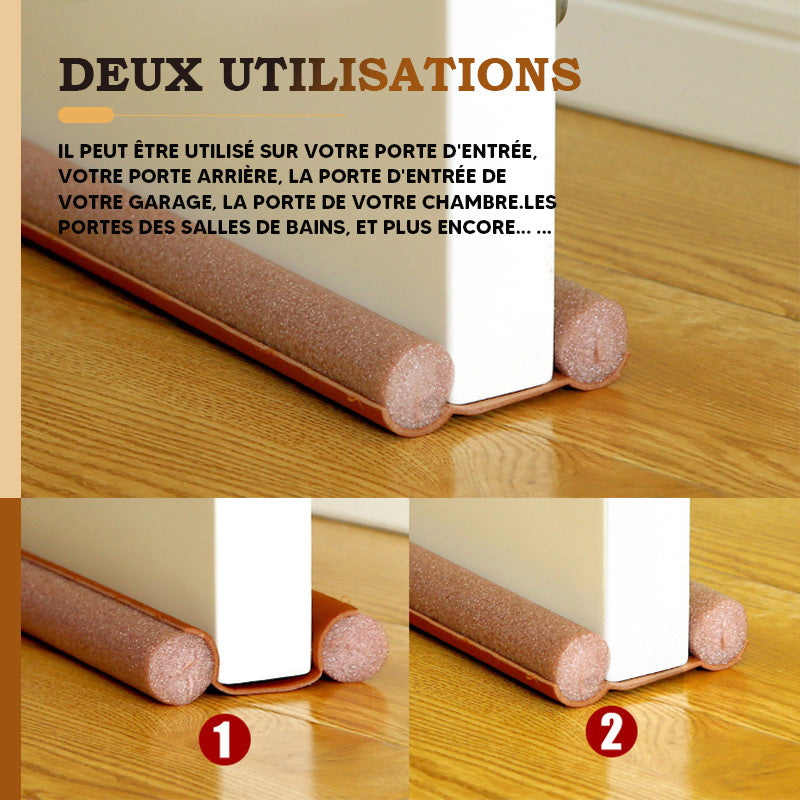 DEUX UTILISATIONS

IL PEUT ÊTRE UTILISÉ SUR VOTRE PORTE D'ENTRÉE, VOTRE PORTE ARRIÈRE, LA PORTE D'ENTRÉE DE VOTRE GARAGE, LA PORTE DE VOTRE CHAMBRE.LES PORTES DES SALLES DE BAINS, ET PLUS ENCORE... ...

1

2