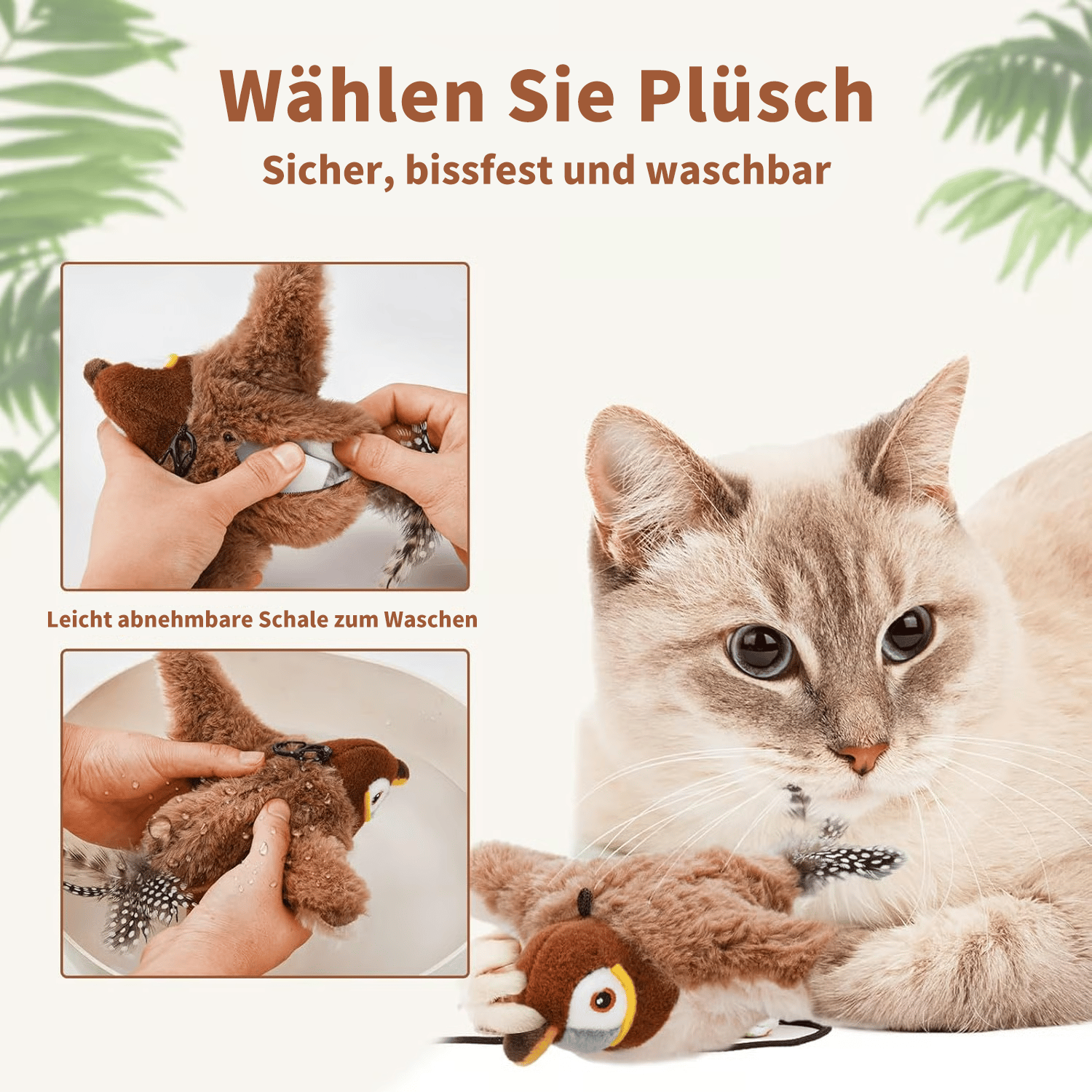 Wählen Sie Plüsch

Sicher, bissfest und waschbar

Leicht abnehmbare Schale zum Waschen