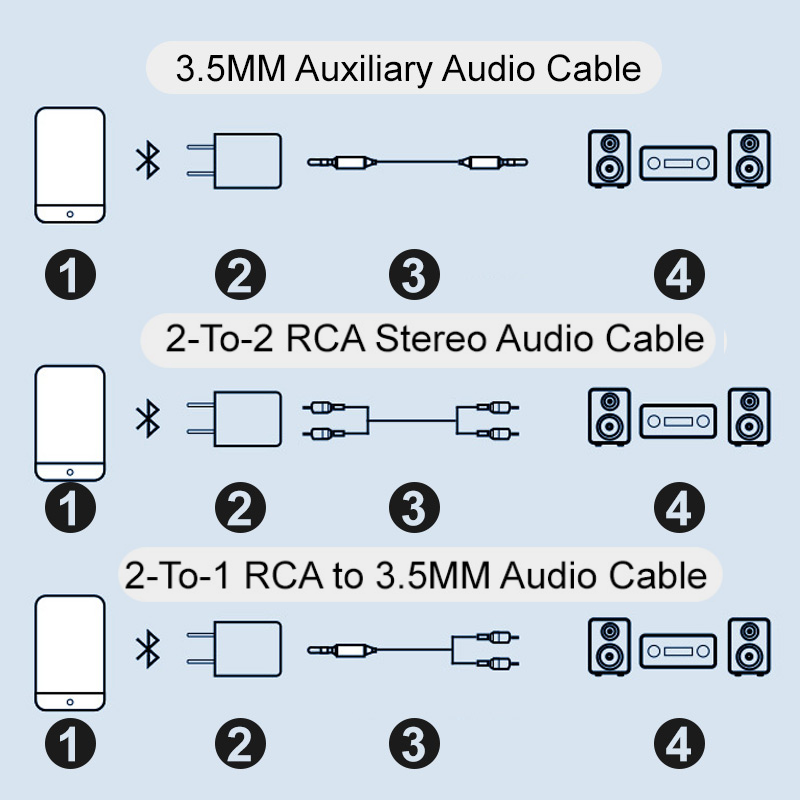 3.5MM Auxiliary Audio Cable

1 2 3 4

2-To-2 RCA Stereo Audio Cable

1 2 3 4

2-To-1 RCA to 3.5MM Audio Cable

1 2 3 4